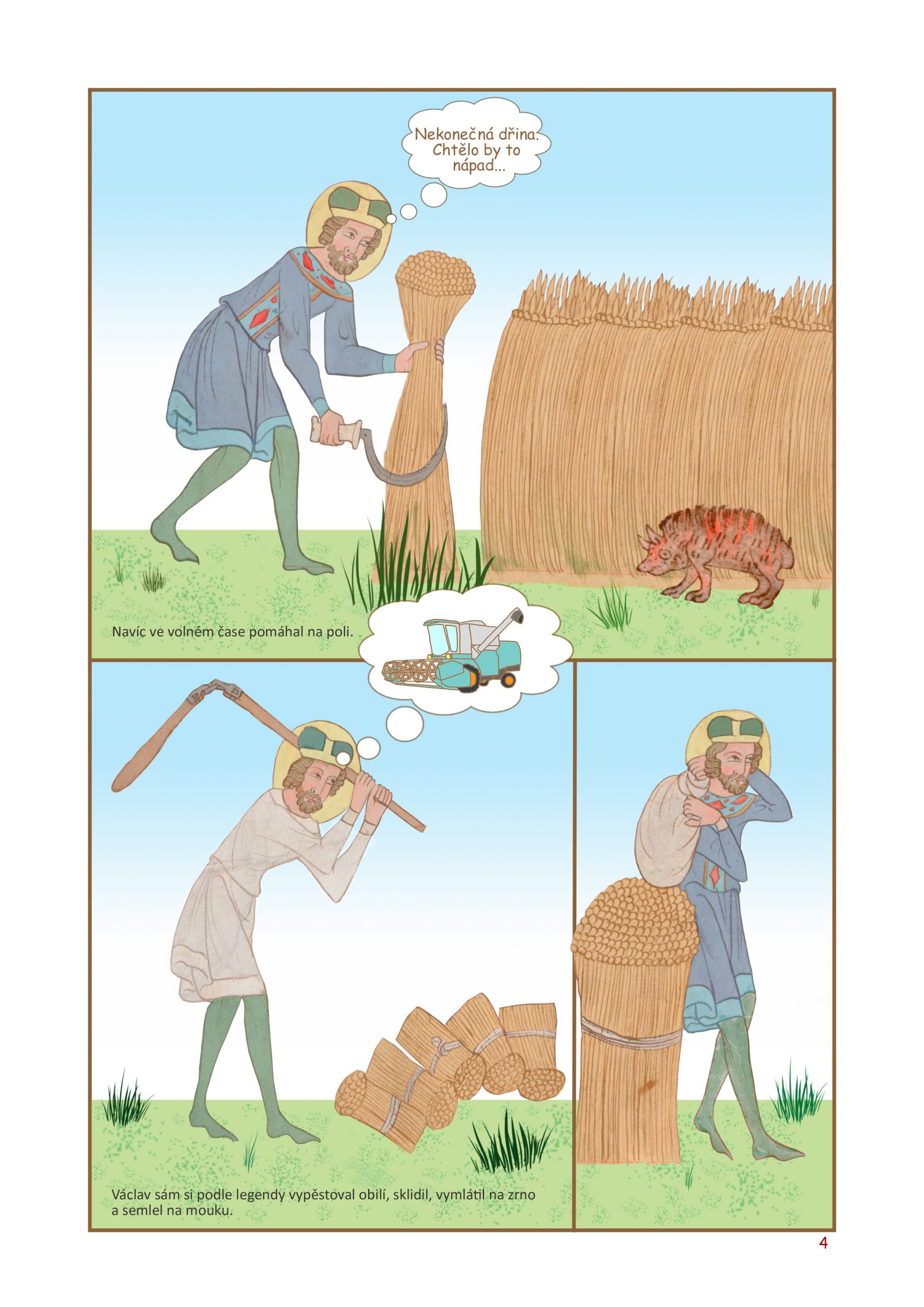 Nekonečná dřina. Chtělo by to nápad...

Navíc ve volném čase pomáhal na poli.

Václav sám si podle legendy vypěstoval obilí, sklidil, vymlátil na zrno a semlel na mouku.

4